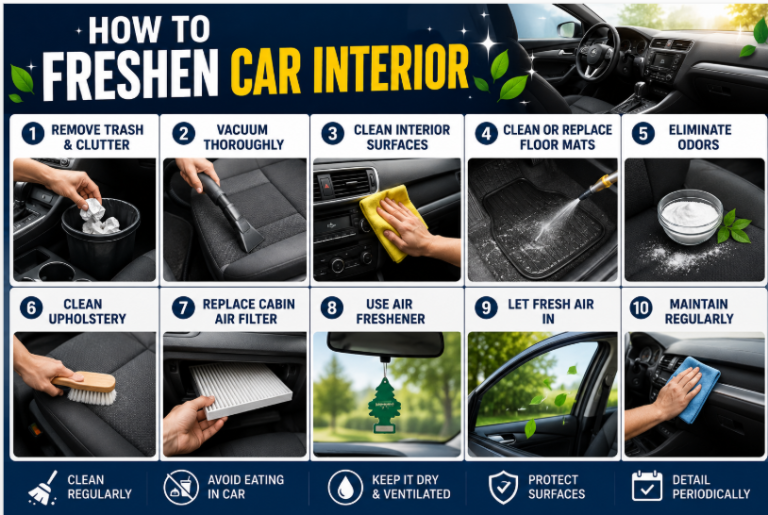 HOW TO
FRESHEN CAR INTERIOR

1 REMOVE TRASH & CLUTTER

2 VACUUM THOROUGHLY

3 CLEAN INTERIOR SURFACES

4 CLEAN OR REPLACE FLOOR MATS

5 ELIMINATE ODORS

6 CLEAN UPHOLSTERY

7 REPLACE CABIN AIR FILTER

8 USE AIR FRESHENER

9 LET FRESH AIR IN

10 MAINTAIN REGULARLY

CLEAN REGULARLY

AVOID EATING IN CAR

KEEP IT DRY & VENTILATED

PROTECT SURFACES

DETAIL PERIODICALLY