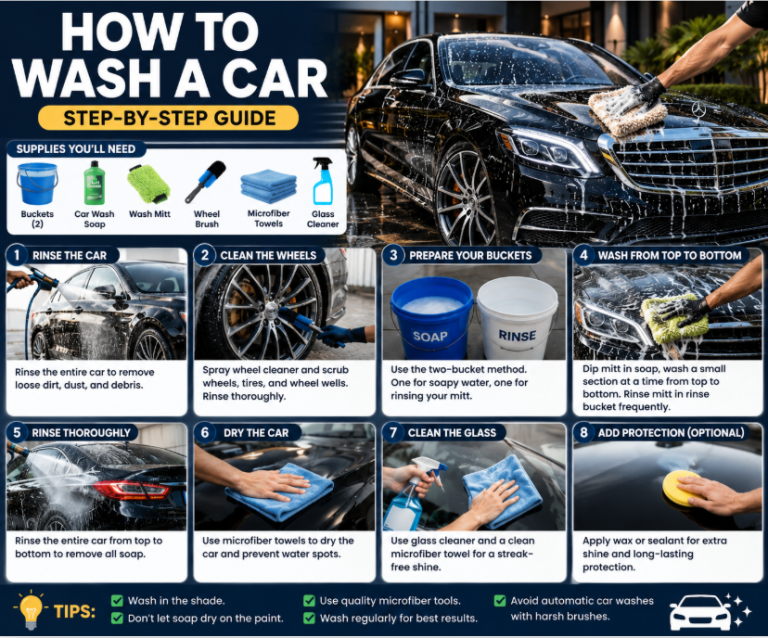 HOW TO WASH A CAR

STEP-BY-STEP GUIDE

SUPPLIES YOU'LL NEED

Buckets (2)
Car Wash Soap
Wash Mitt
Wheel Brush
Microfiber Towels
Glass Cleaner

1 RINSE THE CAR

Rinse the entire car to remove loose dirt, dust, and debris.

2 CLEAN THE WHEELS

Spray wheel cleaner and scrub wheels, tires, and wheel wells. Rinse thoroughly.

3 PREPARE YOUR BUCKETS

SOAP
RINSE

Use the two-bucket method. One for soapy water, one for rinsing your mitt.

4 WASH FROM TOP TO BOTTOM

Dip mitt in soap, wash a small section at a time from top to bottom. Rinse mitt in rinse bucket frequently.

5 RINSE THOROUGHLY

Rinse the entire car from top to bottom to remove all soap.

6 DRY THE CAR

Use microfiber towels to dry the car and prevent water spots.

7 CLEAN THE GLASS

Use glass cleaner and a clean microfiber towel for a streak-free shine.

8 ADD PROTECTION (OPTIONAL)

Apply wax or sealant for extra shine and long-lasting protection.

TIPS:
Wash in the shade.
Don't let soap dry on the paint.
Use quality microfiber tools.
Wash regularly for best results.
Avoid automatic car washes with harsh brushes.